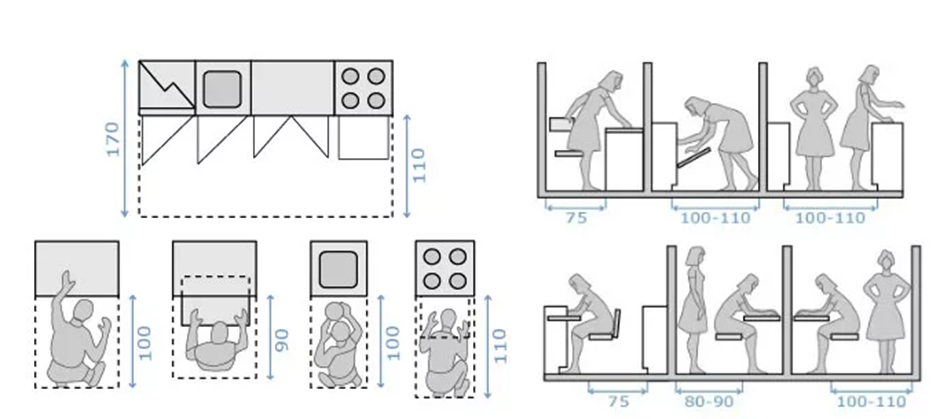 170

110

100

90

100

110

75

100-110

100-110

75

80-90

100-110